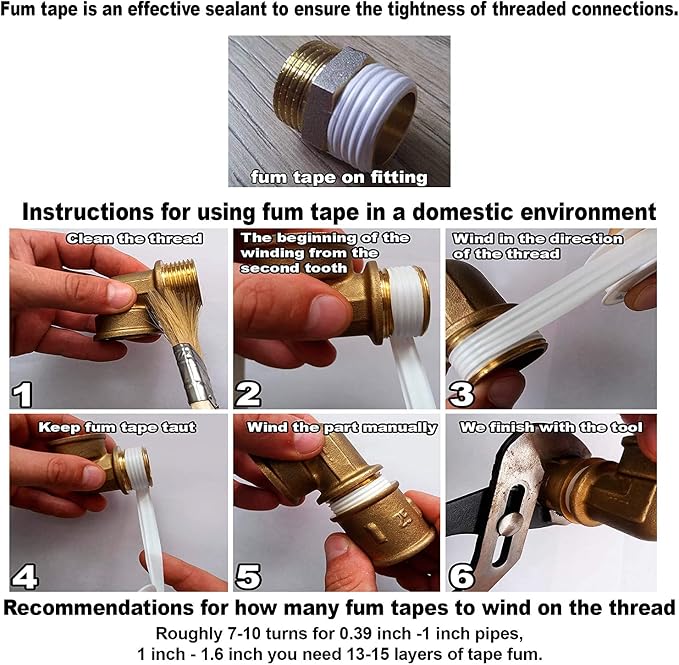 Fum tape is an effective sealant to ensure the tightness of threaded connections.

fum tape on fitting

Instructions for using fum tape in a domestic environment

Clean the thread

1

The beginning of the winding from the second tooth

2

Wind in the direction of the thread

3

Keep fum tape taut

4

Wind the part manually

5

We finish with the tool

6

Recommendations for how many fum tapes to wind on the thread

Roughly 7-10 turns for 0.39 inch -1 inch pipes,
1 inch - 1.6 inch you need 13-15 layers of tape fum.