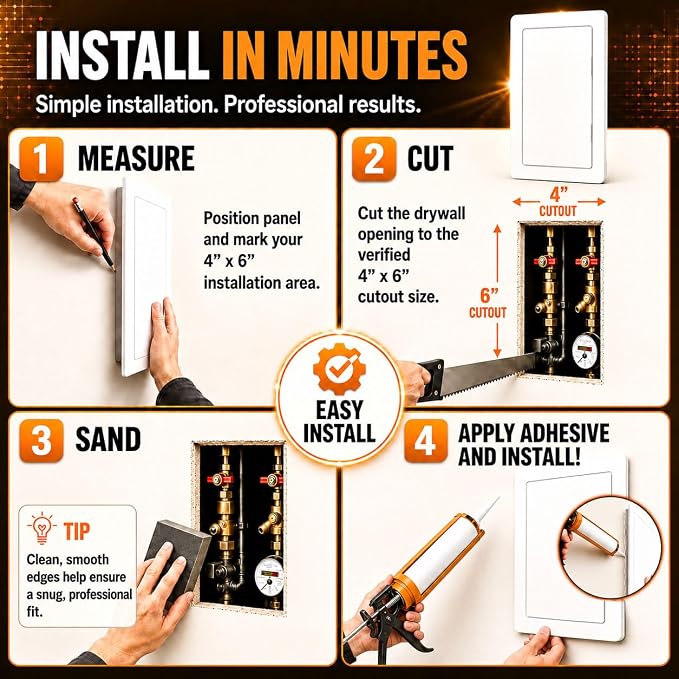 INSTALL IN MINUTES
Simple installation. Professional results.

1 MEASURE

Position panel and mark your 4” x 6” installation area.

2 CUT

Cut the drywall opening to the verified 4” x 6” cutout size.

4”
CUTOUT

6”
CUTOUT

EASY INSTALL

3 SAND

TIP
Clean, smooth edges help ensure a snug, professional fit.

4 APPLY ADHESIVE AND INSTALL!