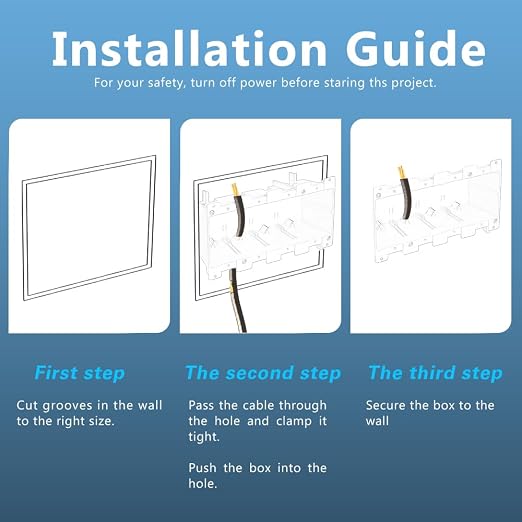 Installation Guide

For your safety, turn off power before staring ths project.

First step

Cut grooves in the wall to the right size.

The second step

Pass the cable through the hole and clamp it tight.

Push the box into the hole.

The third step

Secure the box to the wall