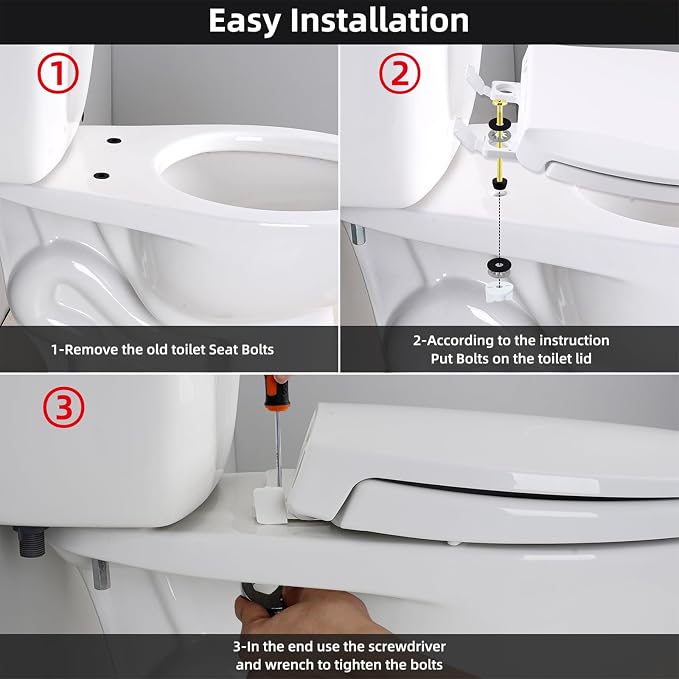 Easy Installation

①

1-Remove the old toilet Seat Bolts

②

2-According to the instruction
Put Bolts on the toilet lid

③

3-In the end use the screwdriver
and wrench to tighten the bolts