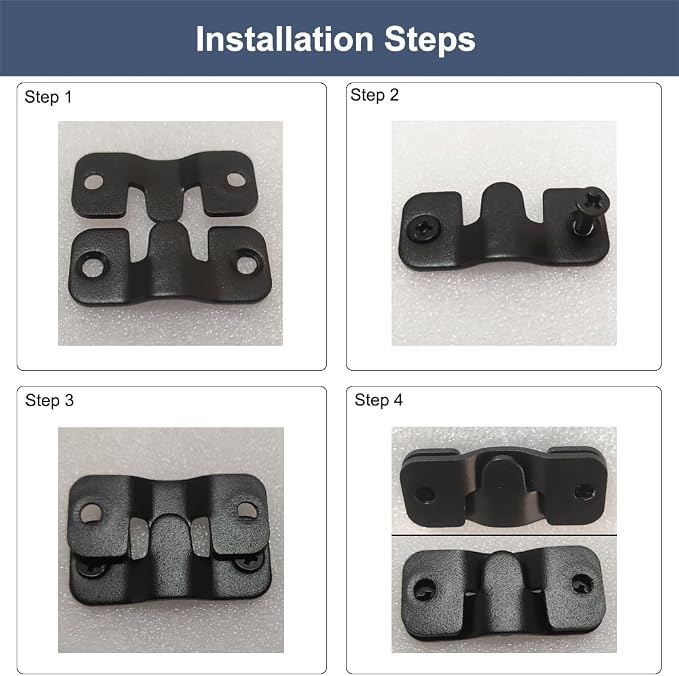 Installation Steps

Step 1

Step 2

Step 3

Step 4