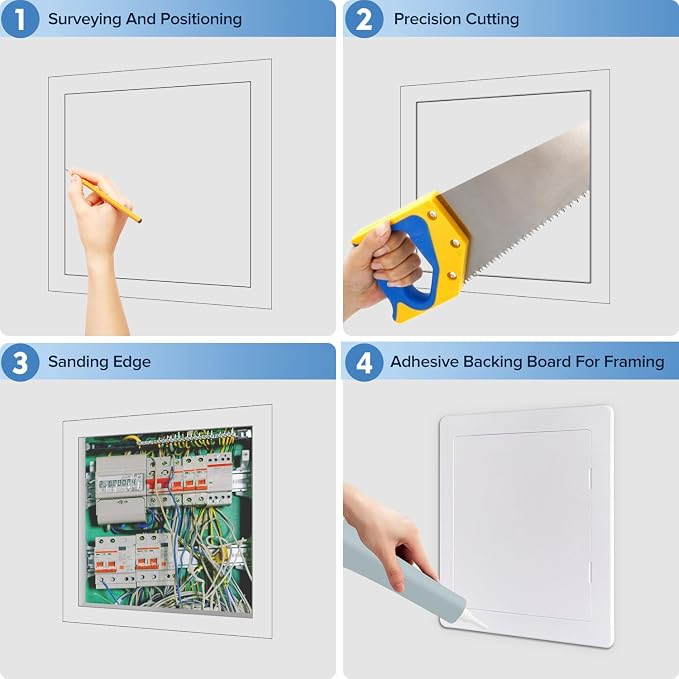 1 Surveying And Positioning

2 Precision Cutting

3 Sanding Edge

4 Adhesive Backing Board For Framing