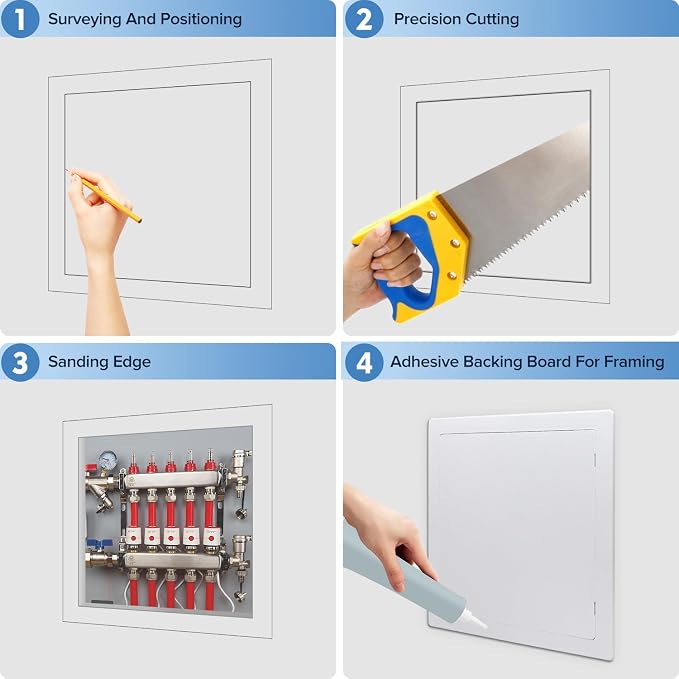 1 Surveying And Positioning

2 Precision Cutting

3 Sanding Edge

4 Adhesive Backing Board For Framing