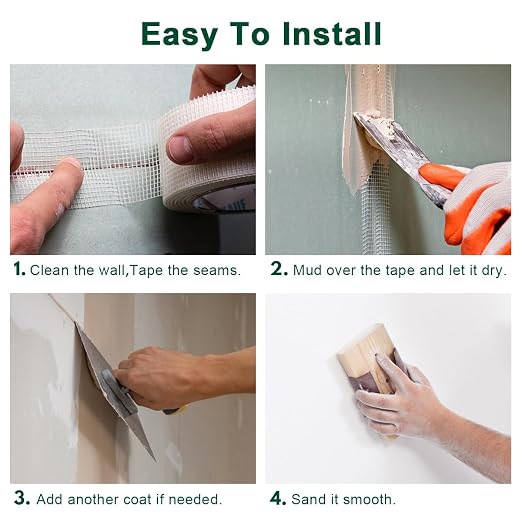 Easy To Install

1. Clean the wall,Tape the seams.

2. Mud over the tape and let it dry.

3. Add another coat if needed.

4. Sand it smooth.