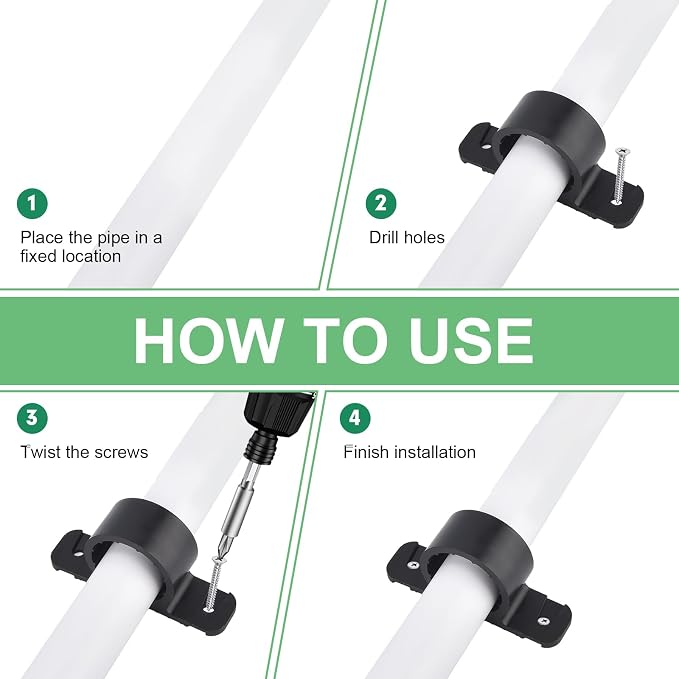 1
Place the pipe in a fixed location

2
Drill holes

HOW TO USE

3
Twist the screws

4
Finish installation