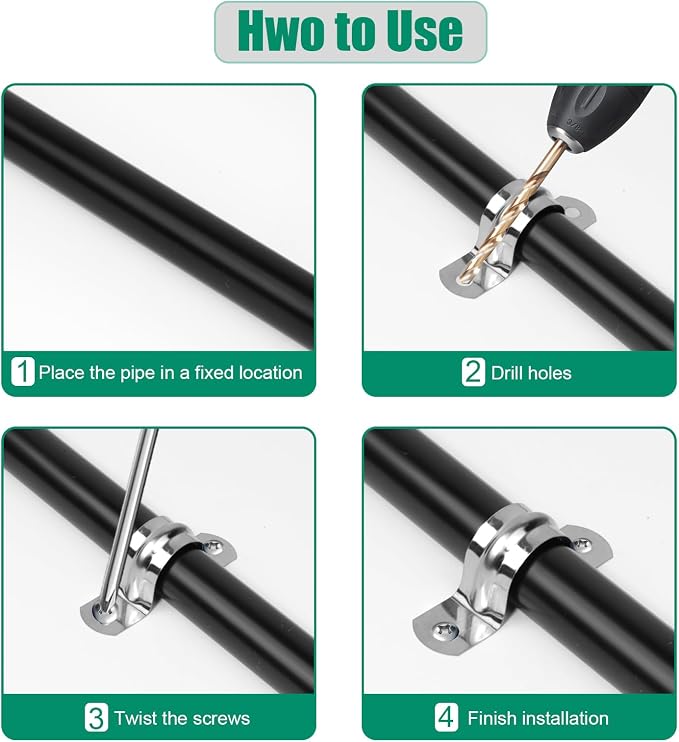 Hwo to Use

1 Place the pipe in a fixed location

2 Drill holes

3 Twist the screws

4 Finish installation