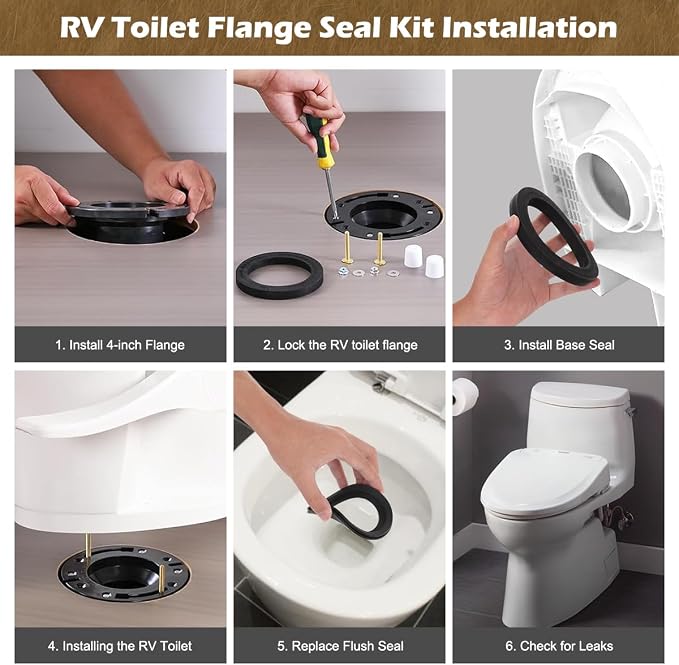 RV Toilet Flange Seal Kit Installation

1. Install 4-inch Flange

2. Lock the RV toilet flange

3. Install Base Seal

4. Installing the RV Toilet

5. Replace Flush Seal

6. Check for Leaks