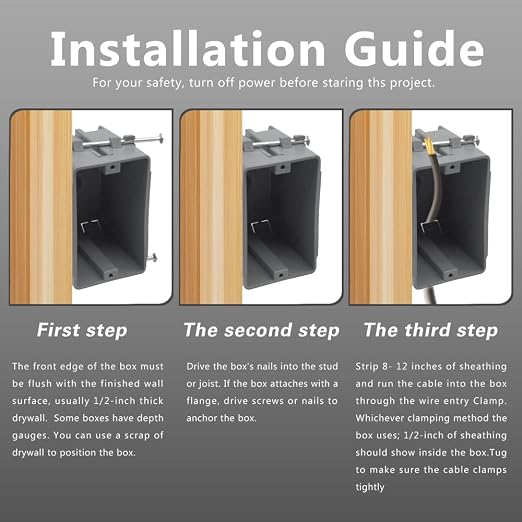 Installation Guide

For your safety, turn off power before staring ths project.

First step

The front edge of the box must be flush with the finished wall surface, usually 1/2-inch thick drywall. Some boxes have depth gauges. You can use a scrap of drywall to position the box.

The second step

Drive the box's nails into the stud or joist. If the box attaches with a flange, drive screws or nails to anchor the box.

The third step

Strip 8- 12 inches of sheathing and run the cable into the box through the wire entry Clamp. Whichever clamping method the box uses; 1/2-inch of sheathing should show inside the box.Tug to make sure the cable clamps tightly