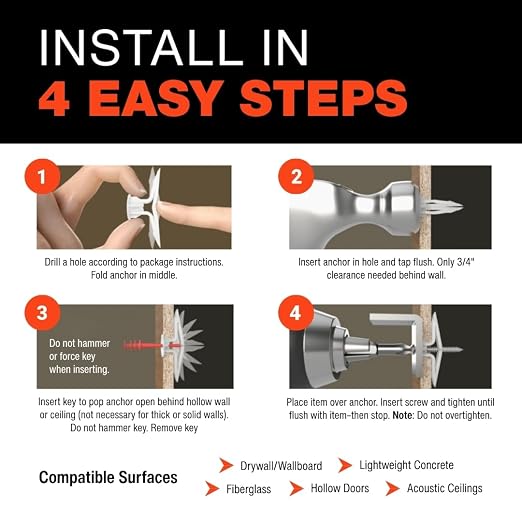 INSTALL IN
4 EASY STEPS

1

Drill a hole according to package instructions. Fold anchor in middle.

2

Insert anchor in hole and tap flush. Only 3/4" clearance needed behind wall.

3

Do not hammer or force key when inserting.

Insert key to pop anchor open behind hollow wall or ceiling (not necessary for thick or solid walls). Do not hammer key. Remove key

4

Place item over anchor. Insert screw and tighten until flush with item–then stop. Note: Do not overtighten.

Compatible Surfaces

Drywall/Wallboard
Lightweight Concrete
Fiberglass
Hollow Doors
Acoustic Ceilings