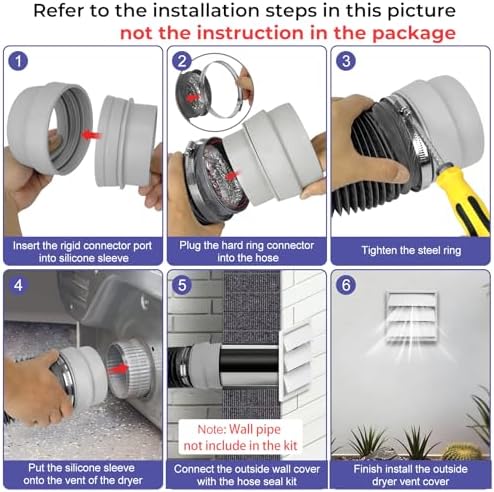 Refer to the installation steps in this picture
not the instruction in the package

1
Insert the rigid connector port into silicone sleeve

2
Plug the hard ring connector into the hose

3
Tighten the steel ring

4
Put the silicone sleeve onto the vent of the dryer

5
Note: Wall pipe not include in the kit
Connect the outside wall cover with the hose seal kit

6
Finish install the outside dryer vent cover