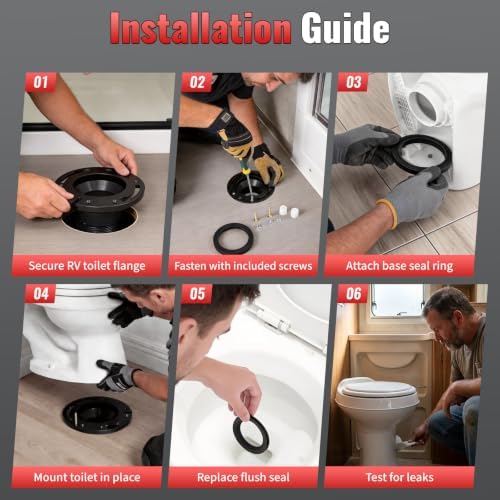 Installation Guide

01
Secure RV toilet flange

02
Fasten with included screws

03
Attach base seal ring

04
Mount toilet in place

05
Replace flush seal

06
Test for leaks