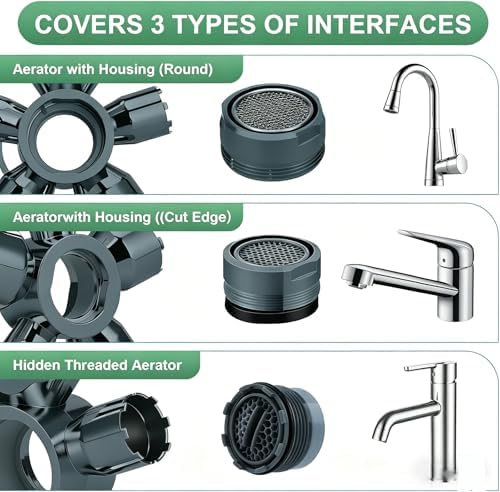 COVERS 3 TYPES OF INTERFACES

Aerator with Housing (Round)

Aeratorwith Housing ((Cut Edge)

Hidden Threaded Aerator