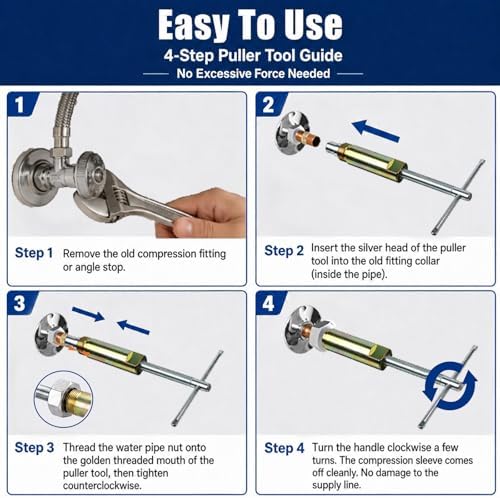 Easy To Use

4-Step Puller Tool Guide

No Excessive Force Needed

1

Step 1 Remove the old compression fitting or angle stop.

2

Step 2 Insert the silver head of the puller tool into the old fitting collar (inside the pipe).

3

Step 3 Thread the water pipe nut onto the golden threaded mouth of the puller tool, then tighten counterclockwise.

4

Step 4 Turn the handle clockwise a few turns. The compression sleeve comes off cleanly. No damage to the supply line.