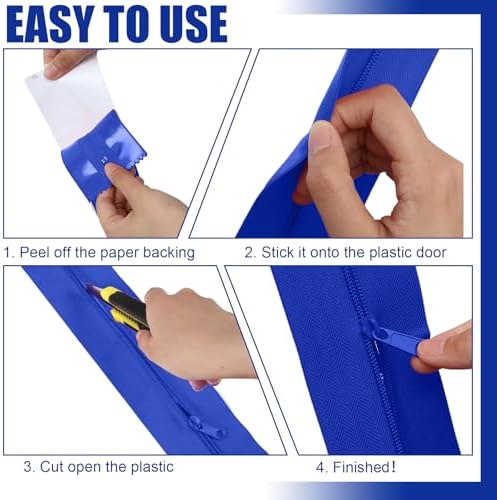 EASY TO USE

1. Peel off the paper backing

2. Stick it onto the plastic door

3. Cut open the plastic

4. Finished!