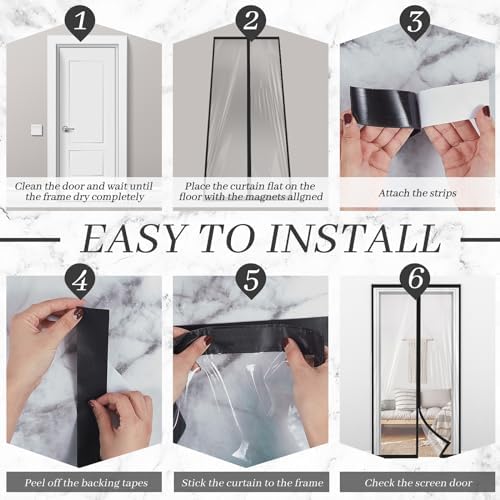 1

Clean the door and wait until the frame dry completely

2

Place the curtain flat on the floor with the magnets allgned

3

Attach the strips

EASY TO INSTALL

4

Peel off the backing tapes

5

Stick the curtain to the frame

6

Check the screen door