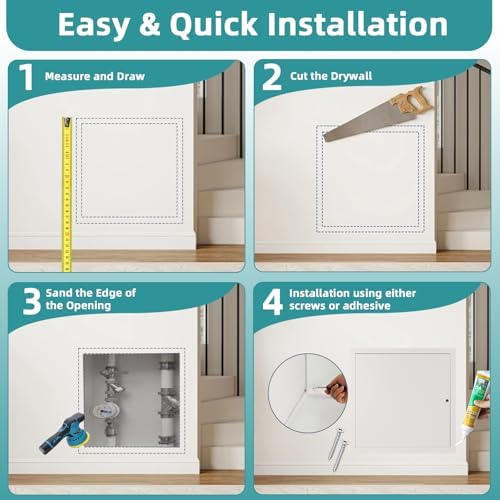 Easy & Quick Installation

1 Measure and Draw

2 Cut the Drywall

3 Sand the Edge of the Opening

4 Installation using either screws or adhesive