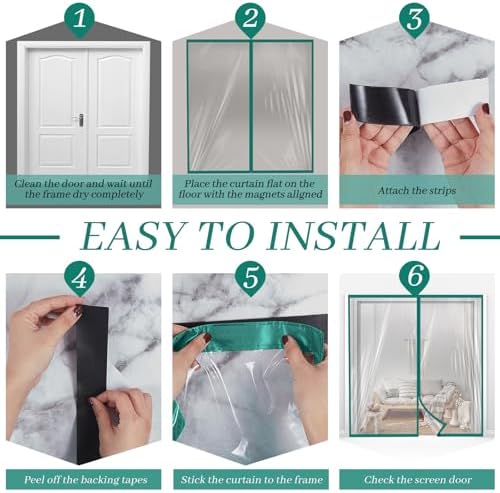 1

Clean the door and wait until the frame dry completely

2

Place the curtain flat on the floor with the magnets aligned

3

Attach the strips

EASY TO INSTALL

4

Peel off the backing tapes

5

Stick the curtain to the frame

6

Check the screen door