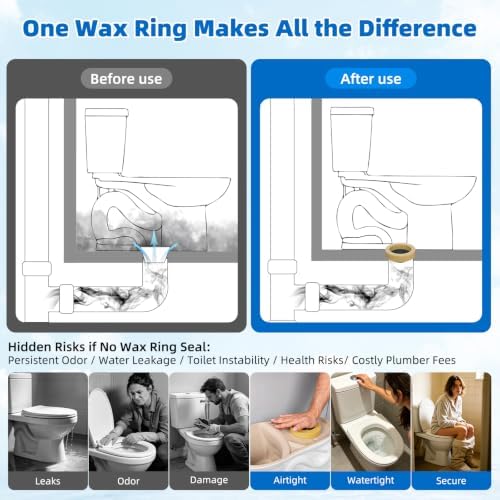 One Wax Ring Makes All the Difference

Before use

After use

Hidden Risks if No Wax Ring Seal:
Persistent Odor / Water Leakage / Toilet Instability / Health Risks/ Costly Plumber Fees

Leaks

Odor

Damage

Airtight

Watertight

Secure