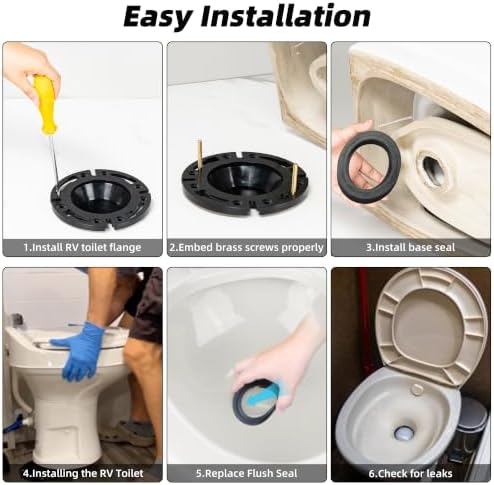 Easy Installation

1.Install RV toilet flange

2.Embed brass screws properly

3.Install base seal

4.Installing the RV Toilet

5.Replace Flush Seal

6.Check for leaks