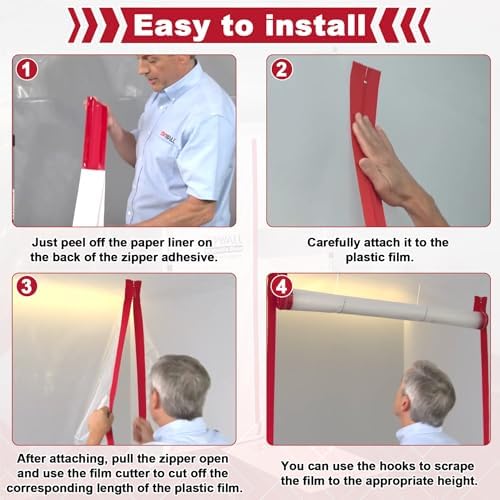 Easy to install

1

Just peel off the paper liner on the back of the zipper adhesive.

2

Carefully attach it to the plastic film.

3

After attaching, pull the zipper open and use the film cutter to cut off the corresponding length of the plastic film.

4

You can use the hooks to scrape the film to the appropriate height.