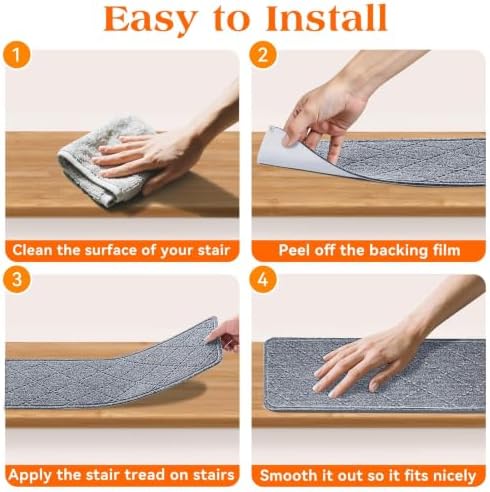 Easy to Install

1

Clean the surface of your stair

2

Peel off the backing film

3

Apply the stair tread on stairs

4

Smooth it out so it fits nicely