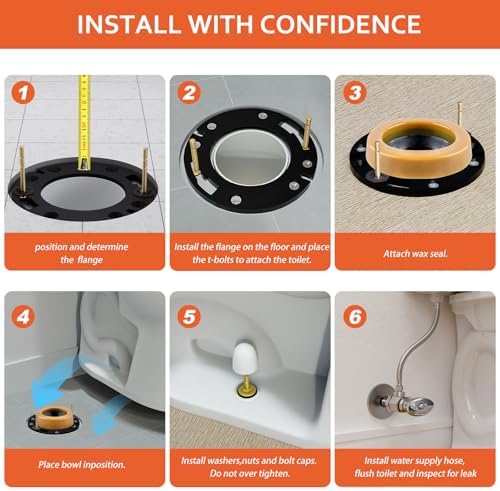 INSTALL WITH CONFIDENCE

1
position and determine the flange

2
Install the flange on the floor and place the t-bolts to attach the toilet.

3
Attach wax seal.

4
Place bowl inposition.

5
Install washers,nuts and bolt caps. Do not over tighten.

6
Install water supply hose, flush toilet and inspect for leak