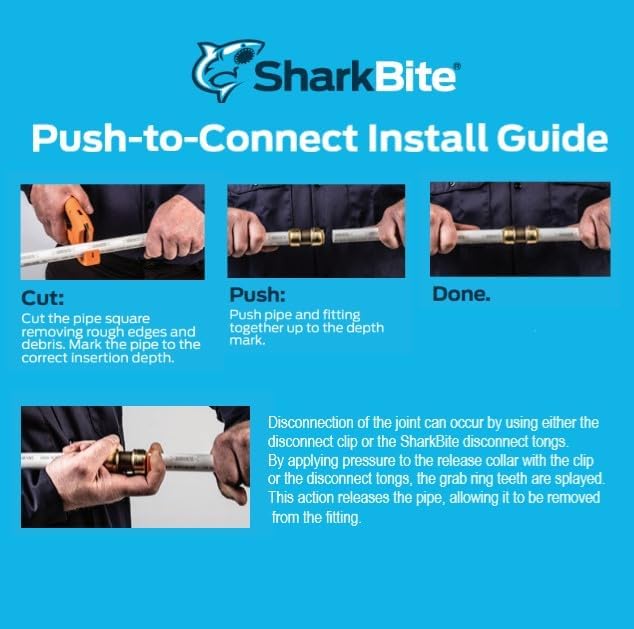 SharkBite®

Push-to-Connect Install Guide

Cut:
Cut the pipe square removing rough edges and debris. Mark the pipe to the correct insertion depth.

Push:
Push pipe and fitting together up to the depth mark.

Done.

Disconnection of the joint can occur by using either the disconnect clip or the SharkBite disconnect tongs. By applying pressure to the release collar with the clip or the disconnect tongs, the grab ring teeth are splayed. This action releases the pipe, allowing it to be removed from the fitting.