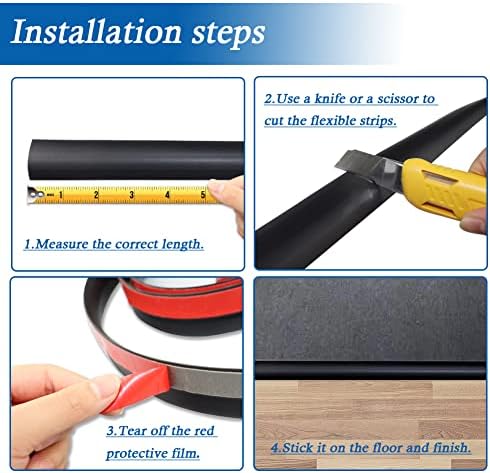 Installation steps

1 2 3 4 5

1.Measure the correct length.

2.Use a knife or a scissor to cut the flexible strips.

3.Tear off the red protective film.

4.Stick it on the floor and finish.