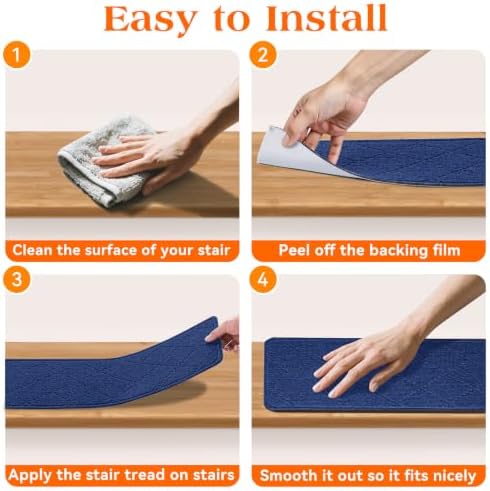 Easy to Install

1

Clean the surface of your stair

2

Peel off the backing film

3

Apply the stair tread on stairs

4

Smooth it out so it fits nicely