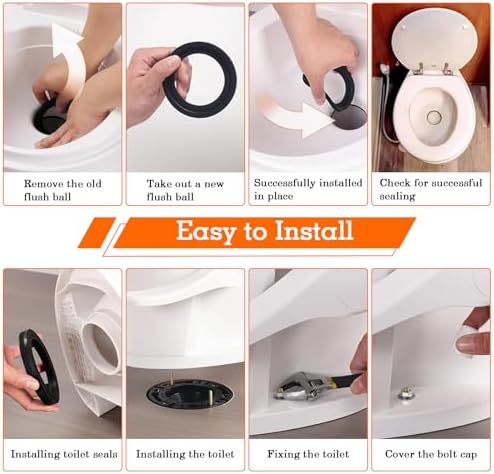 Remove the old flush ball

Take out a new flush ball

Successfully installed in place

Check for successful sealing

Easy to Install

Installing toilet seals

Installing the toilet

Fixing the toilet

Cover the bolt cap