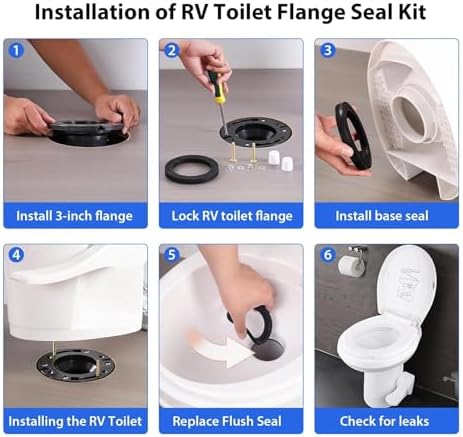 Installation of RV Toilet Flange Seal Kit

1
Install 3-inch flange

2
Lock RV toilet flange

3
Install base seal

4
Installing the RV Toilet

5
Replace Flush Seal

6
Check for leaks