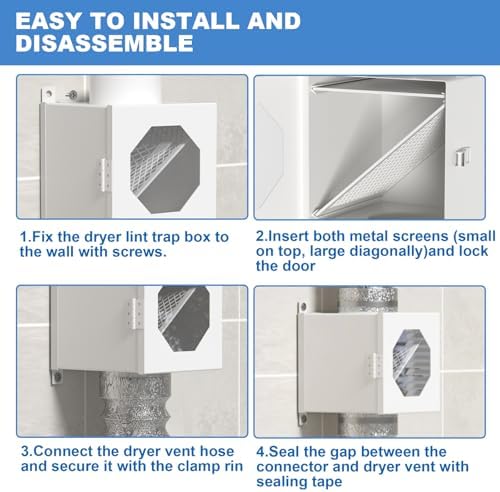 EASY TO INSTALL AND DISASSEMBLE

1.Fix the dryer lint trap box to the wall with screws.

2.Insert both metal screens (small on top, large diagonally)and lock the door

3.Connect the dryer vent hose and secure it with the clamp rin

4.Seal the gap between the connector and dryer vent with sealing tape