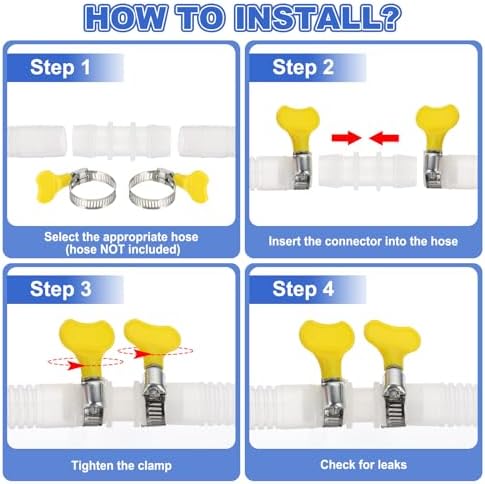 HOW TO INSTALL?

Step 1

Select the appropriate hose (hose NOT included)

Step 2

Insert the connector into the hose

Step 3

Tighten the clamp

Step 4

Check for leaks