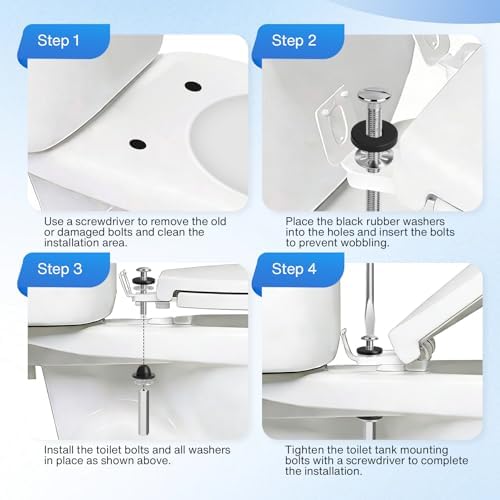 Step 1

Use a screwdriver to remove the old or damaged bolts and clean the installation area.

Step 2

Place the black rubber washers into the holes and insert the bolts to prevent wobbling.

Step 3

Install the toilet bolts and all washers in place as shown above.

Step 4

Tighten the toilet tank mounting bolts with a screwdriver to complete the installation.