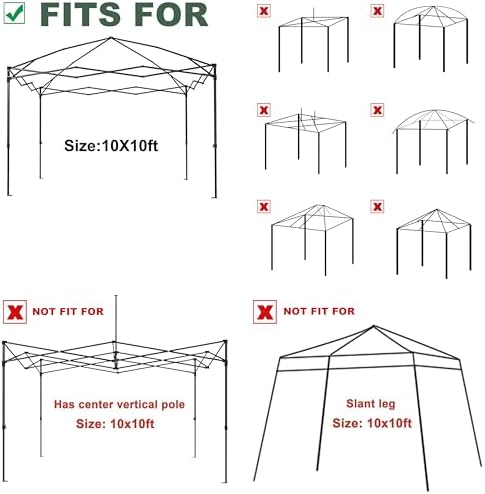 FITS FOR

Size:10X10ft

NOT FIT FOR

Has center vertical pole
Size: 10x10ft

NOT FIT FOR

Slant leg
Size: 10x10ft