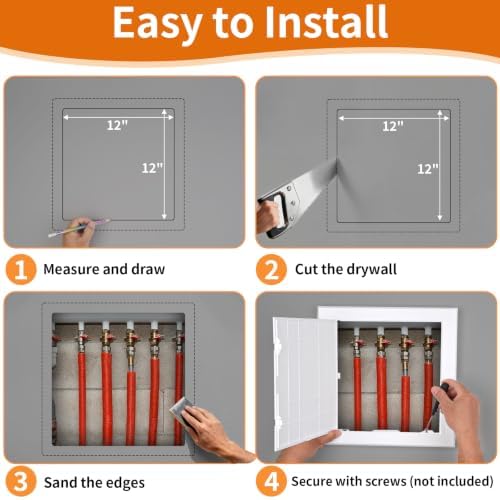 Easy to Install

12"

12"

12"

12"

1 Measure and draw

2 Cut the drywall

3 Sand the edges

4 Secure with screws (not included)