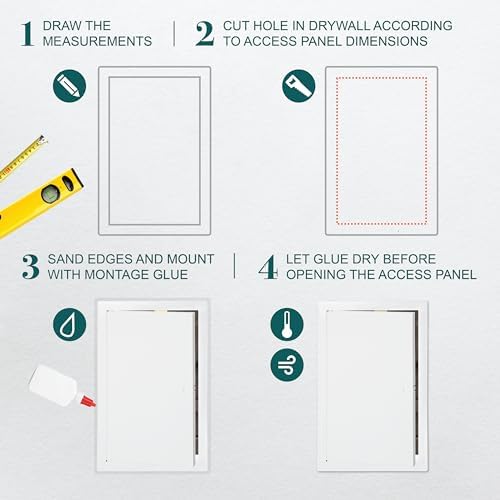 1 DRAW THE MEASUREMENTS

2 CUT HOLE IN DRYWALL ACCORDING TO ACCESS PANEL DIMENSIONS

3 SAND EDGES AND MOUNT WITH MONTAGE GLUE

4 LET GLUE DRY BEFORE OPENING THE ACCESS PANEL