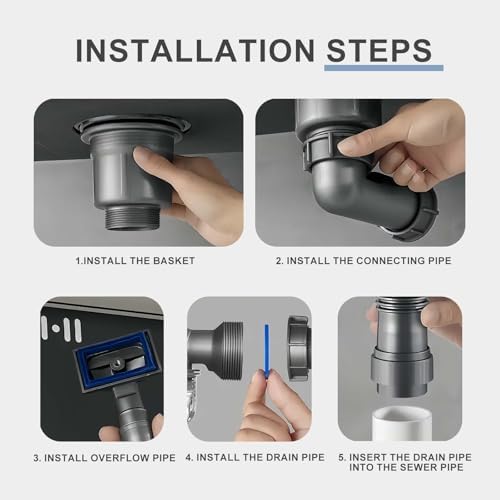 INSTALLATION STEPS

1.INSTALL THE BASKET

2. INSTALL THE CONNECTING PIPE

3. INSTALL OVERFLOW PIPE

4. INSTALL THE DRAIN PIPE

5. INSERT THE DRAIN PIPE INTO THE SEWER PIPE