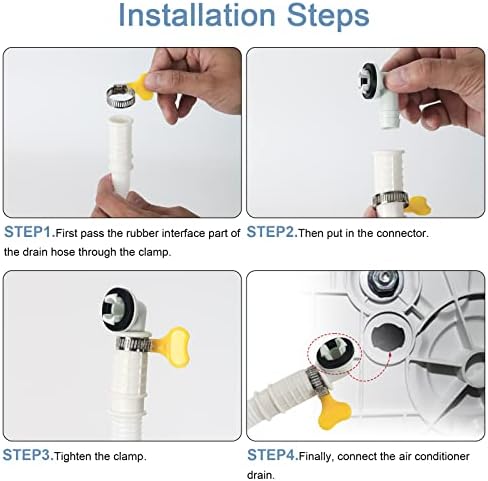 Installation Steps

STEP1.First pass the rubber interface part of the drain hose through the clamp.

STEP2.Then put in the connector.

STEP3.Tighten the clamp.

STEP4.Finally, connect the air conditioner drain.