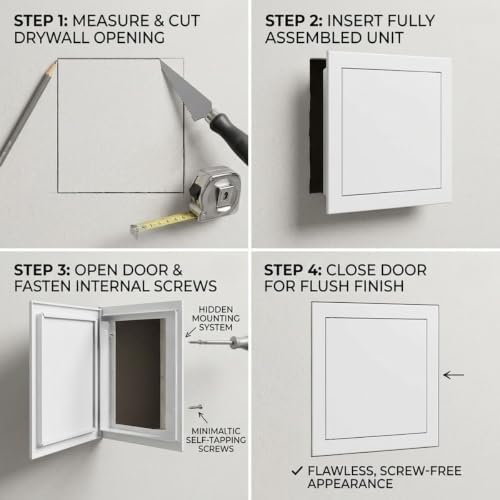 STEP 1: MEASURE & CUT DRYWALL OPENING

STEP 2: INSERT FULLY ASSEMBLED UNIT

STEP 3: OPEN DOOR & FASTEN INTERNAL SCREWS

HIDDEN MOUNTING SYSTEM

MINIMALTIC SELF-TAPPING SCREWS

STEP 4: CLOSE DOOR FOR FLUSH FINISH

✓ FLAWLESS, SCREW-FREE APPEARANCE